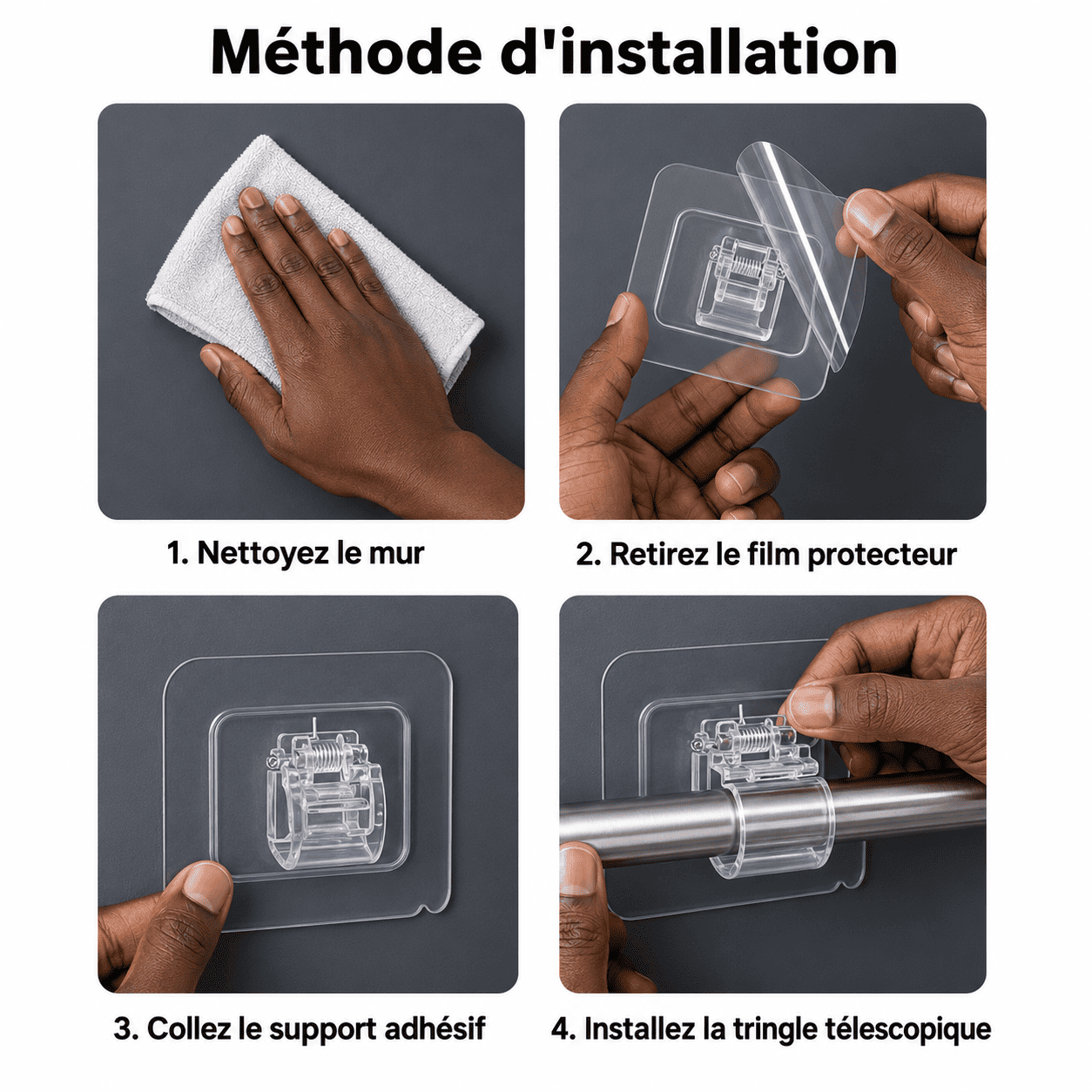 Méthode d'installation

1. Nettoyez le mur

2. Retirez le film protecteur

3. Collez le support adhésif

4. Installez la tringle télescopique